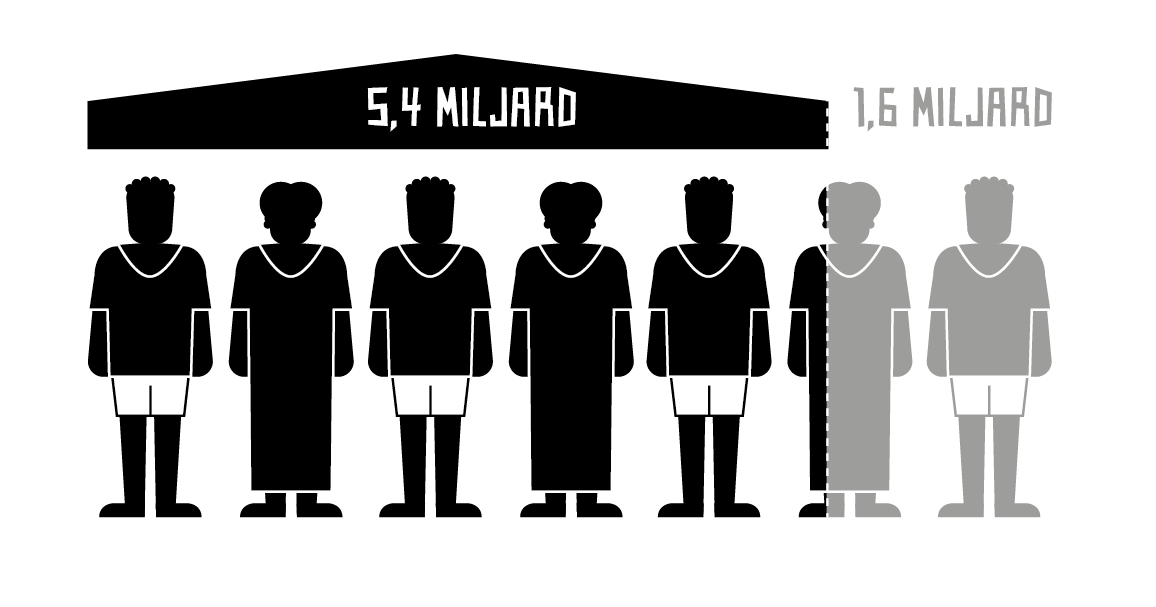 5,4 MILJARD

1,6 MILJARD