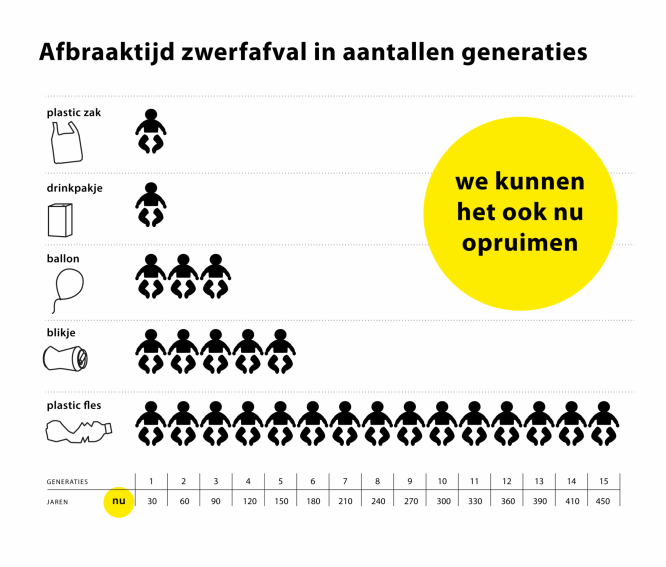 Afbraaktijd zwerfafval in aantallen generaties

plastic zak

drinkpakje

ballon

blikje

plastic fles

we kunnen het ook nu opruimen

| GENERATIES | | 1 | 2 | 3 | 4 | 5 | 6 | 7 | 8 | 9 | 10 | 11 | 12 | 13 | 14 | 15 |
|---|---|---|---|---|---|---|---|---|---|---|---|---|---|---|---|---|
| JAREN | nu | 30 | 60 | 90 | 120 | 150 | 180 | 210 | 240 | 270 | 300 | 330 | 360 | 390 | 410 | 450 |